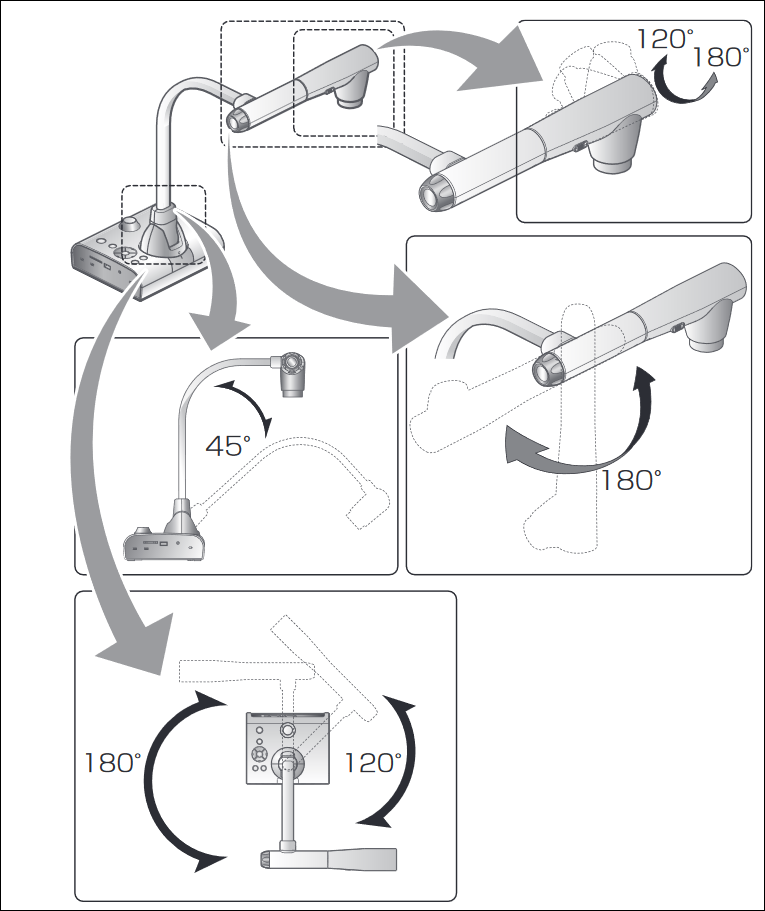 120°
180°

45°

180°

180°
120°